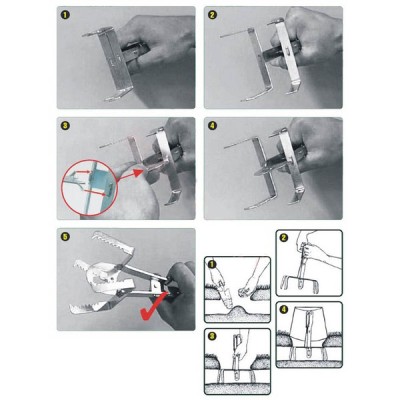 1

2

3

4

5

1

2

3

4