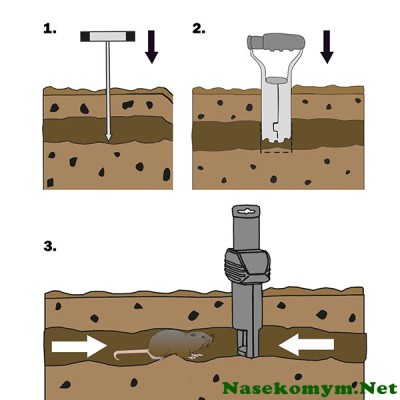 1.

2.

3.

Nasekomym.Net